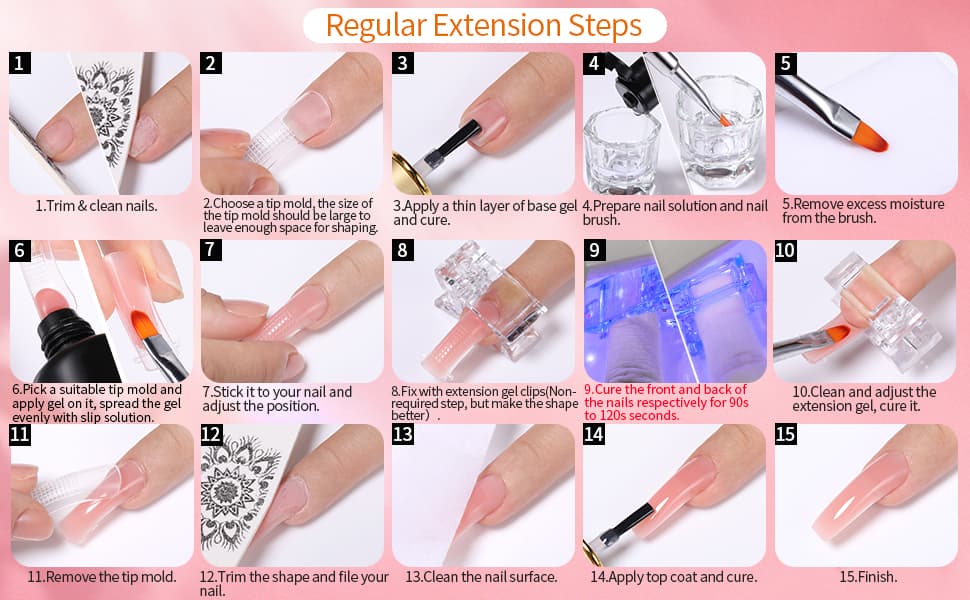 Regular Extension Steps

1

1.Trim & clean nails.

2

2.Choose a tip mold, the size of the tip mold should be large to leave enough space for shaping.

3

3.Apply a thin layer of base gel and cure.

4

4.Prepare nail solution and nail brush.

5

5.Remove excess moisture from the brush.

6

6.Pick a suitable tip mold and apply gel on it, spread the gel evenly with slip solution.

7

7.Stick it to your nail and adjust the position.

8

8.Fix with extension gel clips(Non-required step, but make the shape better) .

9

9.Cure the front and back of the nails respectively for 90s to 120s seconds.

10

10.Clean and adjust the extension gel, cure it.

11

11.Remove the tip mold.

12

12.Trim the shape and file your nail.

13

13.Clean the nail surface.

14

14.Apply top coat and cure.

15

15.Finish.