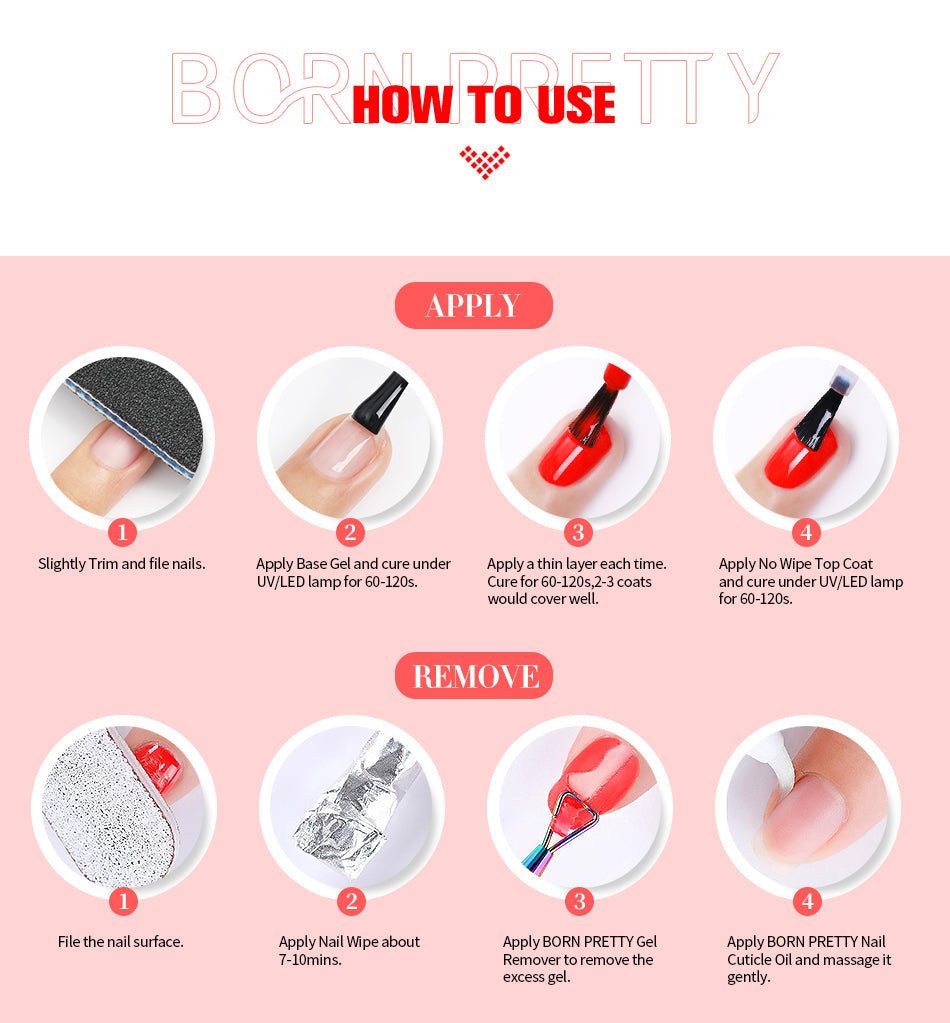 BORN PRETTY
HOW TO USE

APPLY

1
Slightly Trim and file nails.

2
Apply Base Gel and cure under UV/LED lamp for 60-120s.

3
Apply a thin layer each time. Cure for 60-120s,2-3 coats would cover well.

4
Apply No Wipe Top Coat and cure under UV/LED lamp for 60-120s.

REMOVE

1
File the nail surface.

2
Apply Nail Wipe about 7-10mins.

3
Apply BORN PRETTY Gel Remover to remove the excess gel.

4
Apply BORN PRETTY Nail Cuticle Oil and massage it gently.